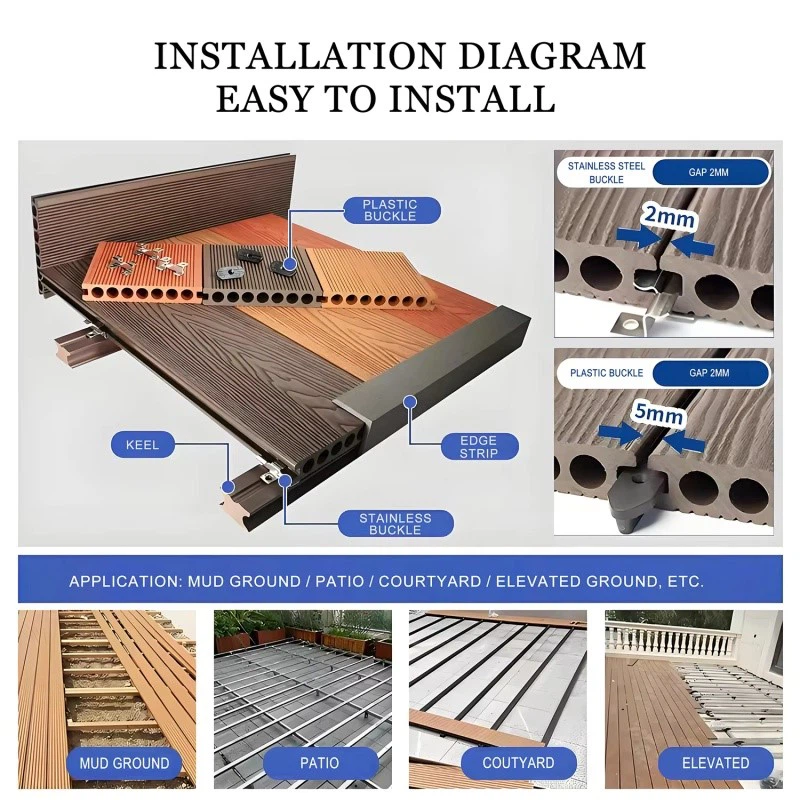 INSTALLATION DIAGRAM
EASY TO INSTALL

PLASTIC BUCKLE

KEEL

EDGE STRIP

STAINLESS BUCKLE

STAINLESS STEEL BUCKLE

GAP 2MM

2mm

PLASTIC BUCKLE

GAP 2MM

5mm

APPLICATION: MUD GROUND / PATIO / COURTYARD / ELEVATED GROUND, ETC.

MUD GROUND

PATIO

COUTYARD

ELEVATED